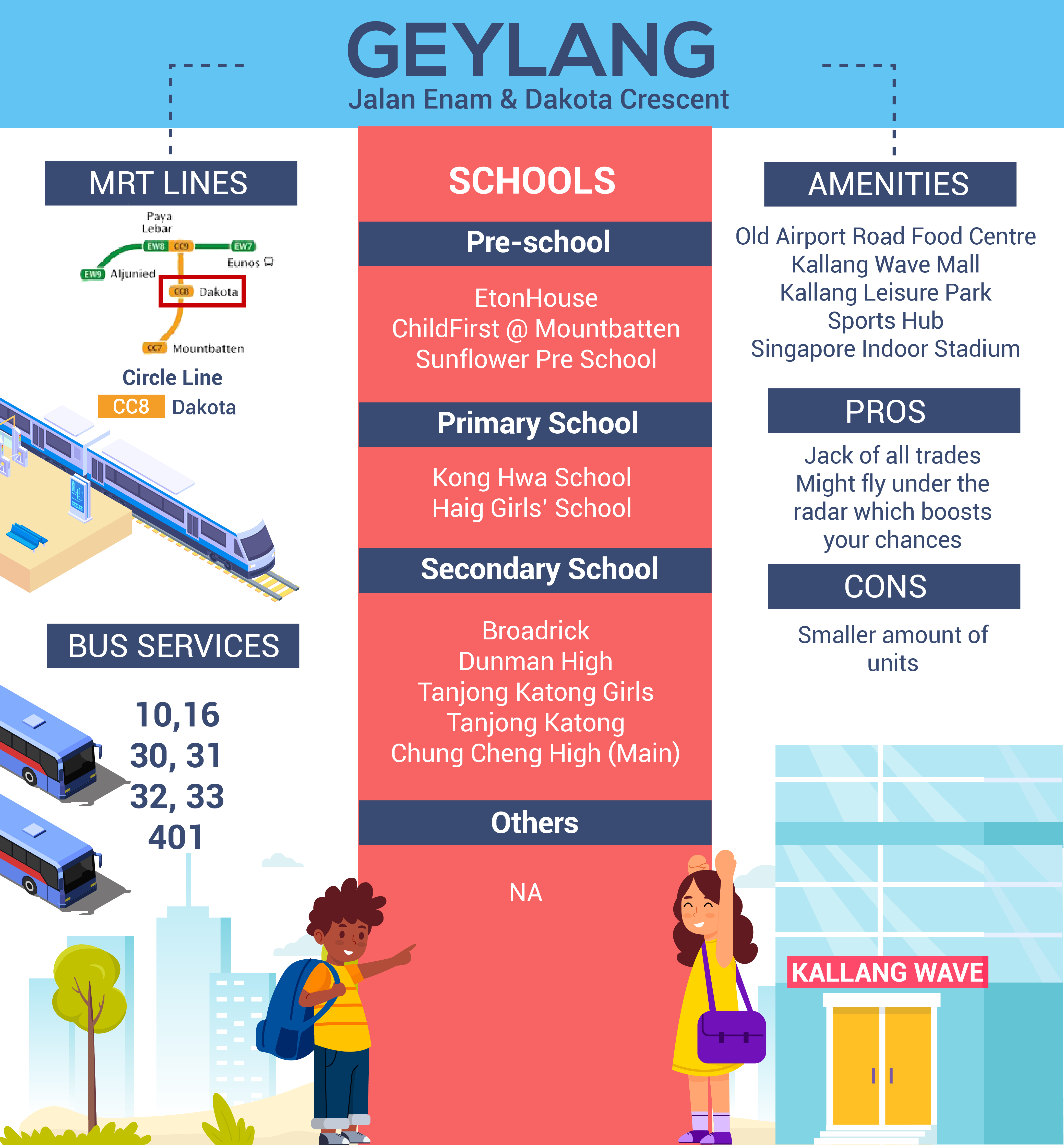 GEYLANG
Jalan Enam & Dakota Crescent

MRT LINES

Paya Lebar
EW8 CC9 EW7
Eunos
EW9 Aljunied
CC8 Dakota
CC7 Mountbatten

Circle Line
CC8 Dakota

BUS SERVICES

10,16
30, 31
32, 33
401

SCHOOLS

Pre-school

EtonHouse
ChildFirst @ Mountbatten
Sunflower Pre School

Primary School

Kong Hwa School
Haig Girls' School

Secondary School

Broadrick
Dunman High
Tanjong Katong Girls
Tanjong Katong
Chung Cheng High (Main)

Others

NA

AMENITIES

Old Airport Road Food Centre
Kallang Wave Mall
Kallang Leisure Park
Sports Hub
Singapore Indoor Stadium

PROS

Jack of all trades
Might fly under the radar which boosts your chances

CONS

Smaller amount of units

KALLANG WAVE