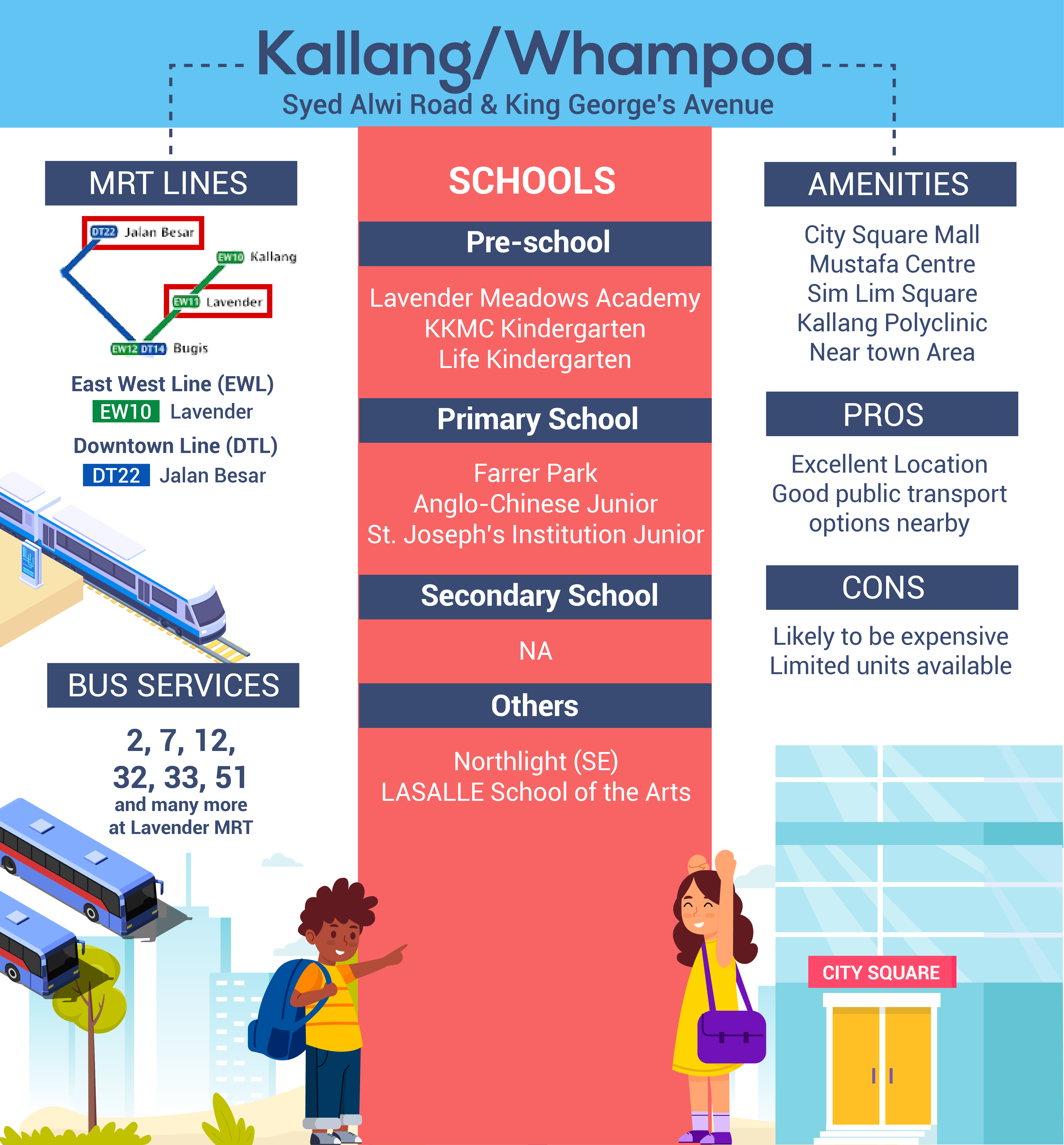 Kallang/Whampoa
Syed Alwi Road & King George's Avenue

MRT LINES

DT22 Jalan Besar
EW10 Kallang
EW11 Lavender
EW12 DT14 Bugis

East West Line (EWL)
EW10 Lavender
Downtown Line (DTL)
DT22 Jalan Besar

BUS SERVICES

2, 7, 12,
32, 33, 51
and many more
at Lavender MRT

SCHOOLS

Pre-school

Lavender Meadows Academy
KKMC Kindergarten
Life Kindergarten

Primary School

Farrer Park
Anglo-Chinese Junior
St. Joseph's Institution Junior

Secondary School

NA

Others

Northlight (SE)
LASALLE School of the Arts

AMENITIES

City Square Mall
Mustafa Centre
Sim Lim Square
Kallang Polyclinic
Near town Area

PROS

Excellent Location
Good public transport options nearby

CONS

Likely to be expensive
Limited units available

CITY SQUARE