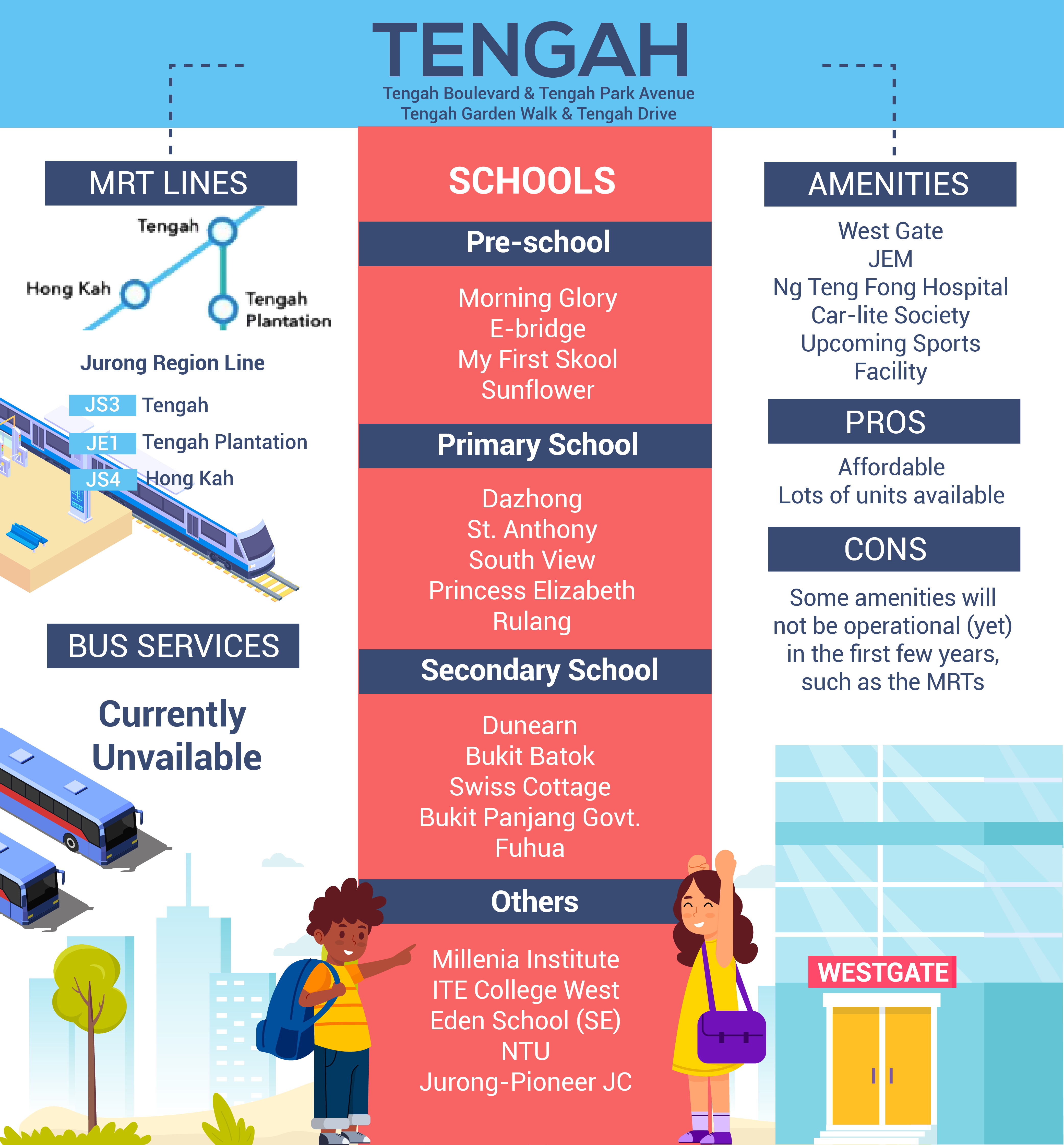 TENGAH
Tengah Boulevard & Tengah Park Avenue
Tengah Garden Walk & Tengah Drive

MRT LINES

Tengah
Hong Kah
Tengah Plantation

Jurong Region Line

JS3 Tengah
JE1 Tengah Plantation
JS4 Hong Kah

BUS SERVICES

Currently Unvailable

SCHOOLS

Pre-school

Morning Glory
E-bridge
My First Skool
Sunflower

Primary School

Dazhong
St. Anthony
South View
Princess Elizabeth
Rulang

Secondary School

Dunearn
Bukit Batok
Swiss Cottage
Bukit Panjang Govt.
Fuhua

Others

Millenia Institute
ITE College West
Eden School (SE)
NTU
Jurong-Pioneer JC

AMENITIES

West Gate
JEM
Ng Teng Fong Hospital
Car-lite Society
Upcoming Sports Facility

PROS

Affordable
Lots of units available

CONS

Some amenities will not be operational (yet) in the first few years, such as the MRTs

WESTGATE