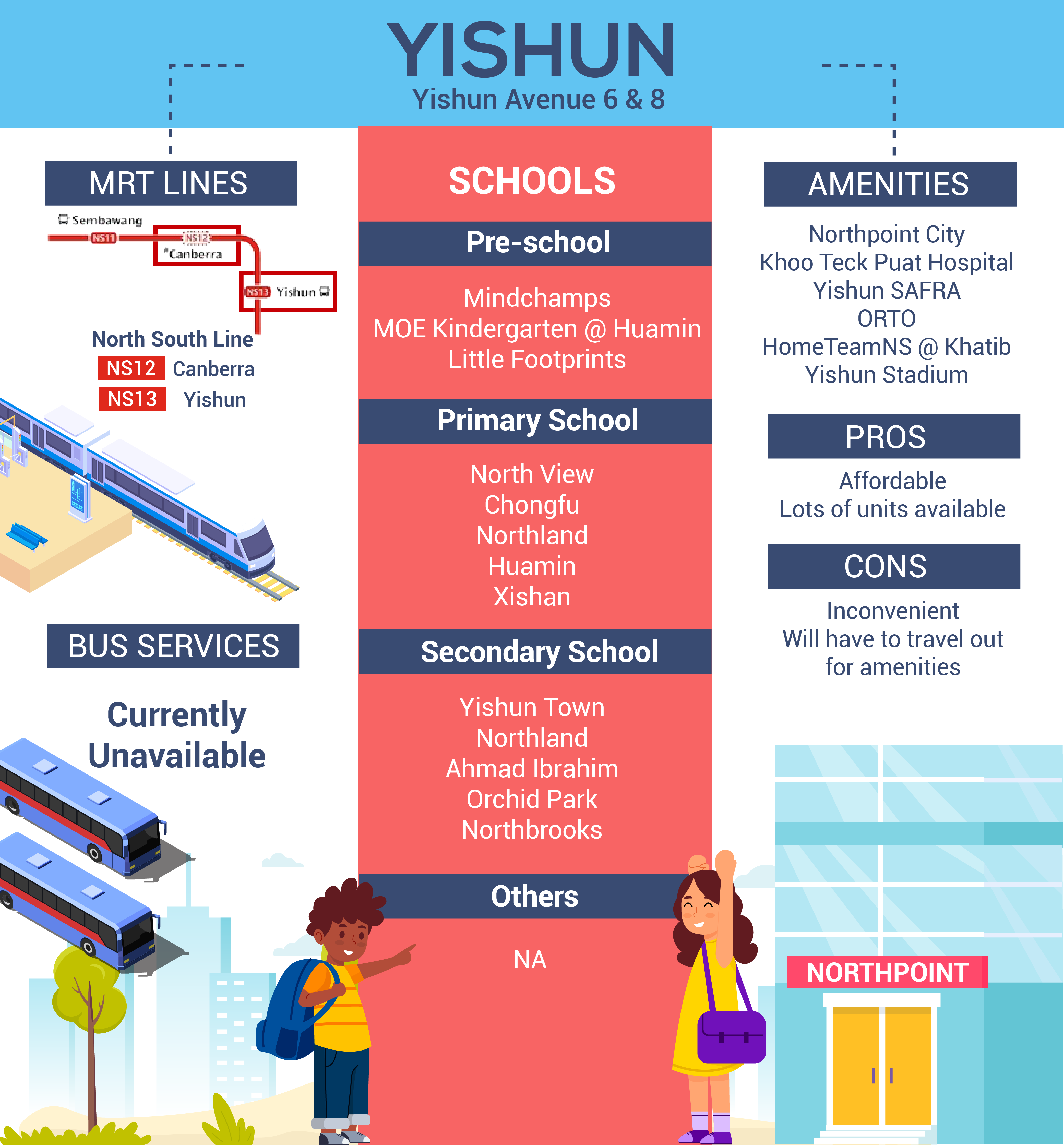 YISHUN
Yishun Avenue 6 & 8

MRT LINES

Sembawang
NS11
NS12
Canberra
NS13 Yishun

North South Line
NS12 Canberra
NS13 Yishun

BUS SERVICES

Currently Unavailable

SCHOOLS

Pre-school

Mindchamps
MOE Kindergarten @ Huamin
Little Footprints

Primary School

North View
Chongfu
Northland
Huamin
Xishan

Secondary School

Yishun Town
Northland
Ahmad Ibrahim
Orchid Park
Northbrooks

Others

NA

AMENITIES

Northpoint City
Khoo Teck Puat Hospital
Yishun SAFRA
ORTO
HomeTeamNS @ Khatib
Yishun Stadium

PROS

Affordable
Lots of units available

CONS

Inconvenient
Will have to travel out for amenities

NORTHPOINT