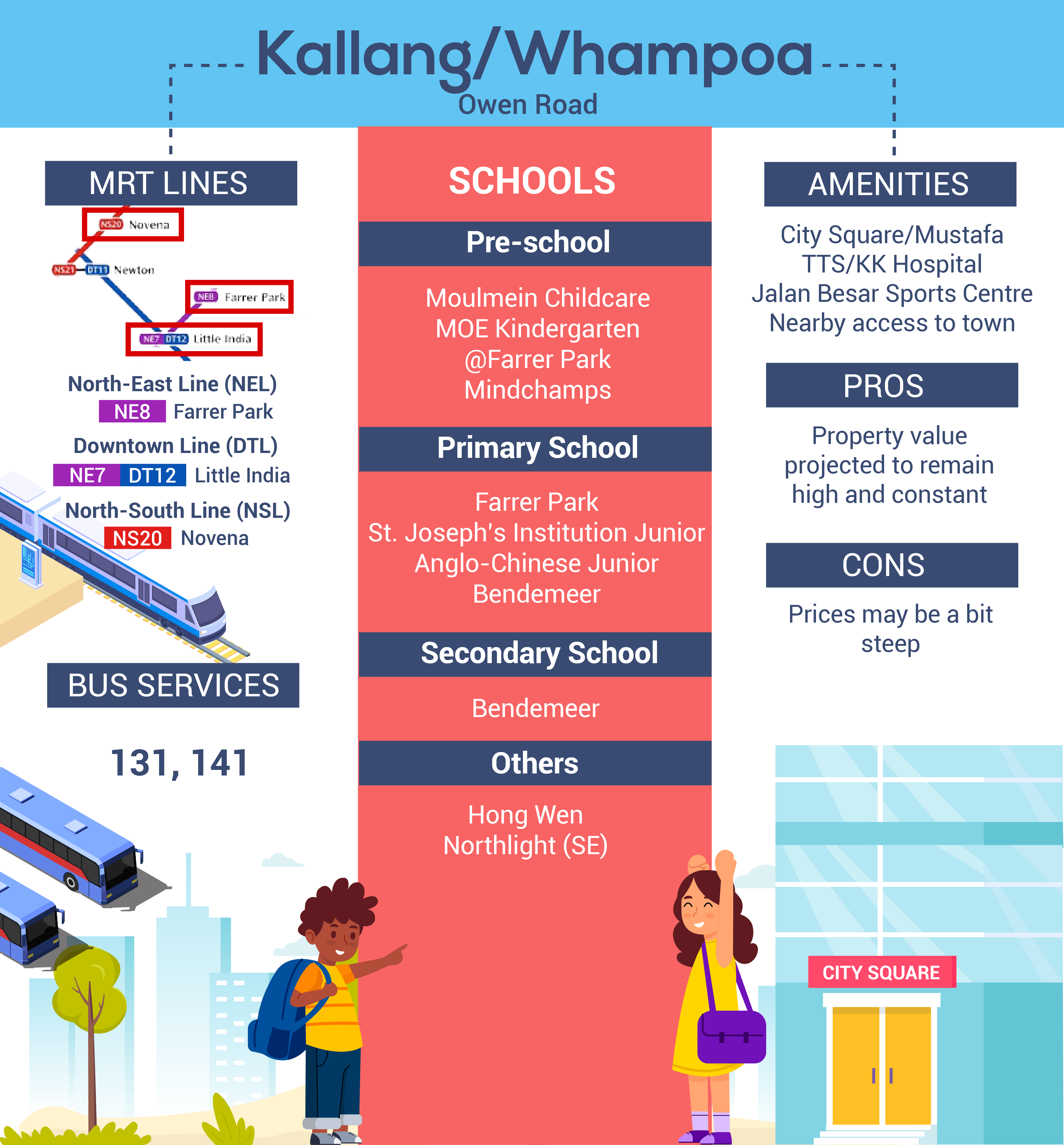 Kallang/Whampoa
Owen Road

MRT LINES

NS20 Novena
NS21 DT11 Newton
NE8 Farrer Park
NE7 DT12 Little India

North-East Line (NEL)
NE8 Farrer Park
Downtown Line (DTL)
NE7 DT12 Little India
North-South Line (NSL)
NS20 Novena

BUS SERVICES

131, 141

SCHOOLS

Pre-school

Moulmein Childcare
MOE Kindergarten @Farrer Park
Mindchamps

Primary School

Farrer Park
St. Joseph's Institution Junior
Anglo-Chinese Junior
Bendemeer

Secondary School

Bendemeer

Others

Hong Wen
Northlight (SE)

AMENITIES

City Square/Mustafa
TTS/KK Hospital
Jalan Besar Sports Centre
Nearby access to town

PROS

Property value projected to remain high and constant

CONS

Prices may be a bit steep

CITY SQUARE